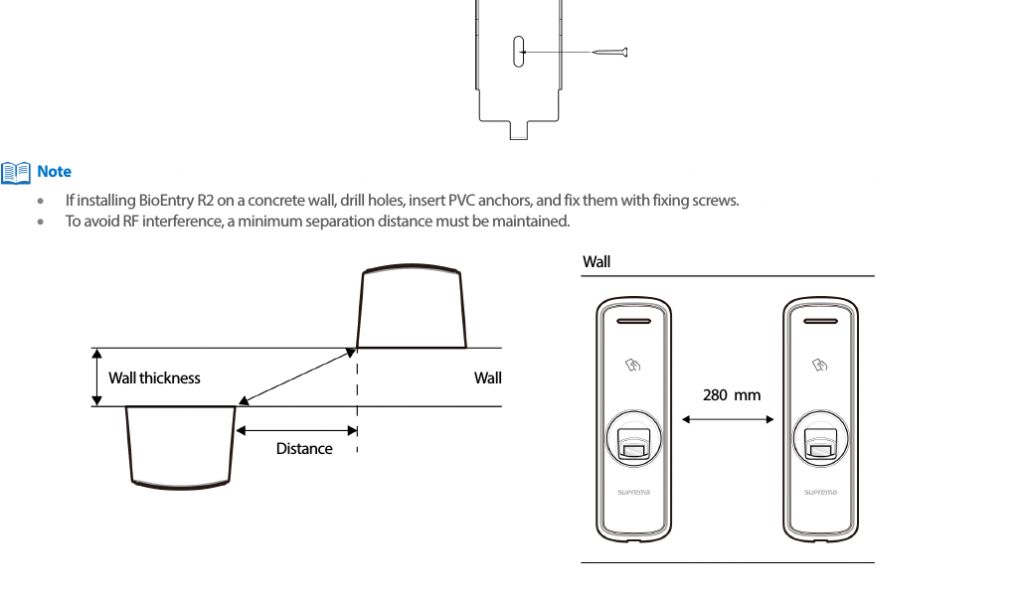 Note

• If installing BioEntry R2 on a concrete wall, drill holes, insert PVC anchors, and fix them with fixing screws.
• To avoid RF interference, a minimum separation distance must be maintained.

Wall thickness

Wall

Distance

Wall

280 mm

suprema

suprema