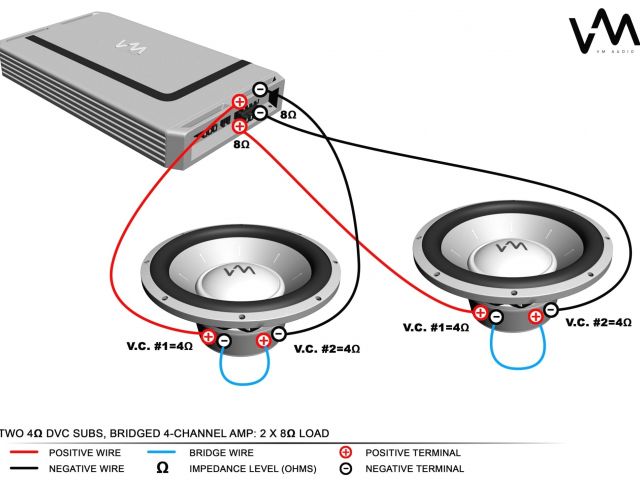 VM
VM AUDIO

8Ω
8Ω

V.C. #1=4Ω
V.C. #2=4Ω
V.C. #1=4Ω
V.C. #2=4Ω

TWO 4Ω DVC SUBS, BRIDGED 4-CHANNEL AMP: 2 X 8Ω LOAD

POSITIVE WIRE
NEGATIVE WIRE
BRIDGE WIRE
Ω IMPEDANCE LEVEL (OHMS)
POSITIVE TERMINAL
NEGATIVE TERMINAL