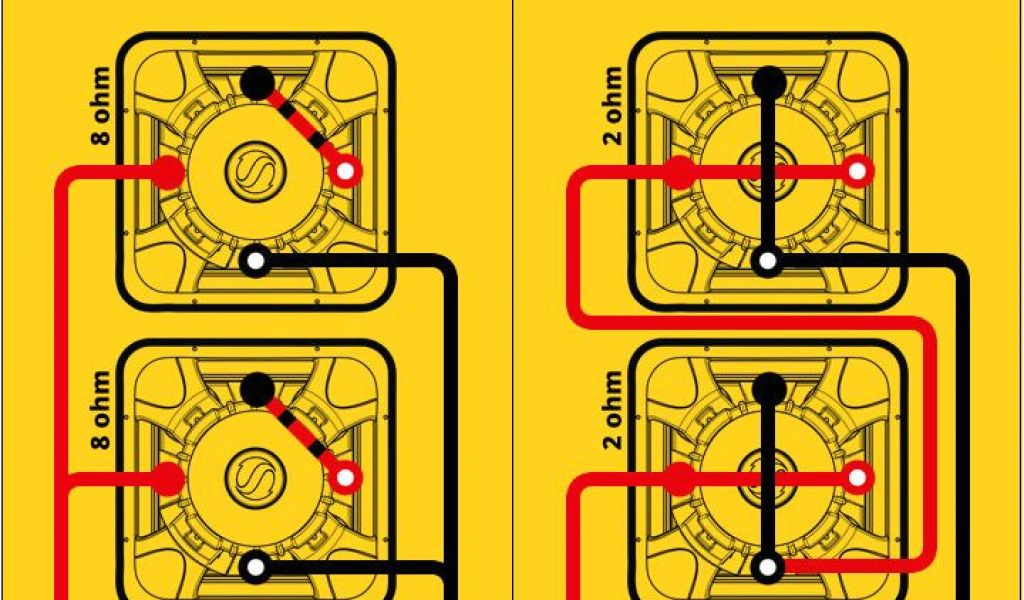 8 ohm

8 ohm

2 ohm

2 ohm