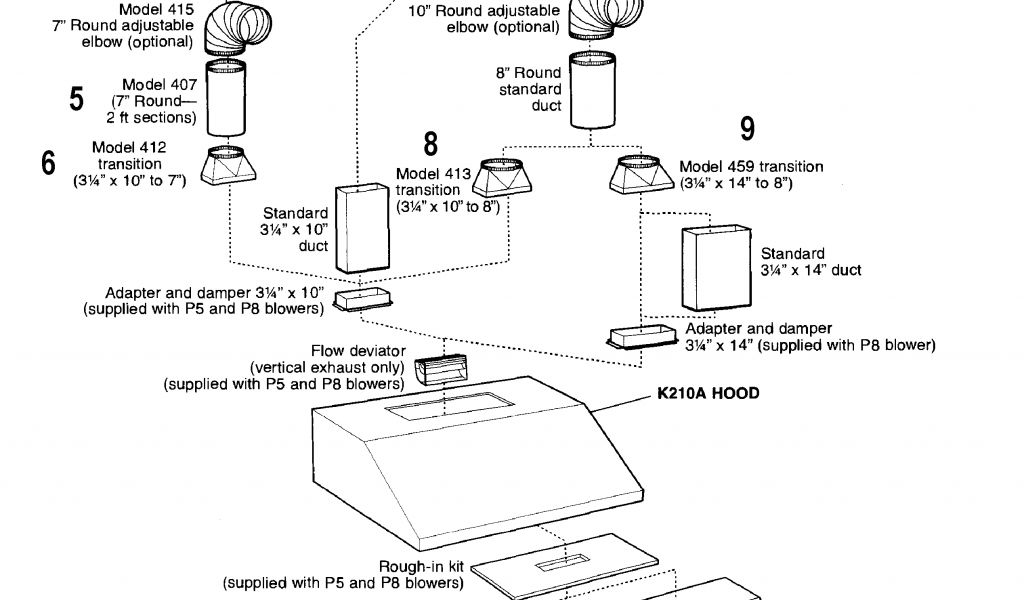 Model 415
7" Round adjustable elbow (optional)

5

Model 407
(7" Round—
2 ft sections)

6

Model 412
transition
(3¼" x 10" to 7")

10" Round adjustable elbow (optional)

8" Round standard duct

8

Model 413
transition
(3¼" x 10" to 8")

9

Model 459 transition
(3¼" x 14" to 8")

Standard
3¼" x 10"
duct

Standard
3¼" x 14" duct

Adapter and damper 3¼" x 10"
(supplied with P5 and P8 blowers)

Adapter and damper
3¼" x 14" (supplied with P8 blower)

Flow deviator
(vertical exhaust only)
(supplied with P5 and P8 blowers)

K210A HOOD

Rough-in kit
(supplied with P5 and P8 blowers)