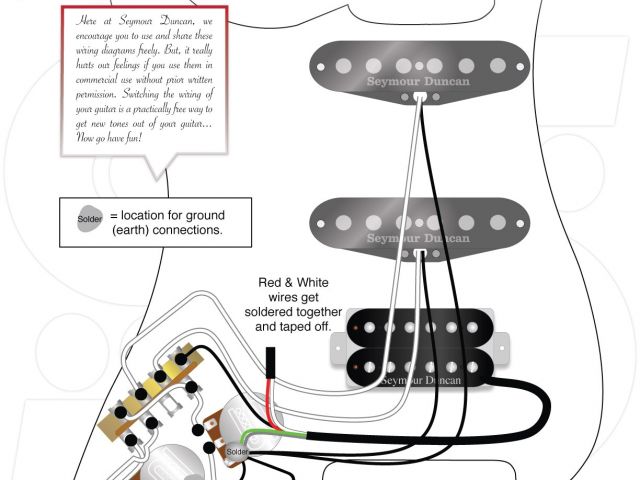 Here at Seymour Duncan, we encourage you to use and share these wiring diagrams freely. But, it really hurts our feelings if you use them in commercial use without prior written permission. Switching the wiring of your guitar is a practically free way to get new tones out of your guitar... Now go have fun!

Solder = location for ground (earth) connections.

Seymour Duncan

Seymour Duncan

Red & White wires get soldered together and taped off.

Seymour Duncan

Solder