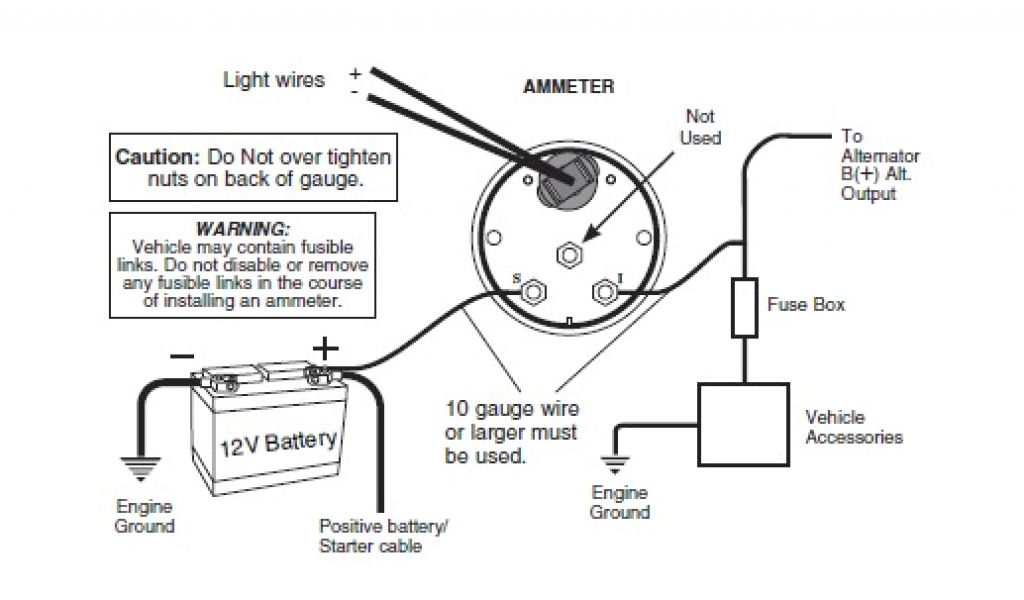 Light wires + -

AMMETER

Not Used

To Alternator B(+) Alt. Output

Caution: Do Not over tighten nuts on back of gauge.

WARNING:
Vehicle may contain fusible links. Do not disable or remove any fusible links in the course of installing an ammeter.

S

I

Fuse Box

− +

12V Battery

10 gauge wire or larger must be used.

Vehicle Accessories

Engine Ground

Positive battery/ Starter cable

Engine Ground