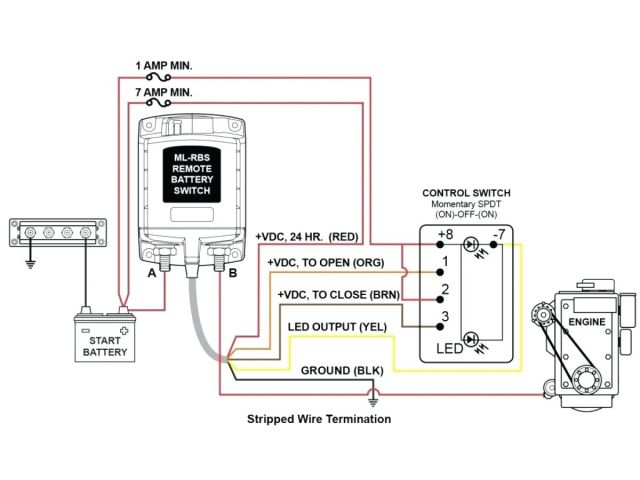 1 AMP MIN.

7 AMP MIN.

ML-RBS
REMOTE
BATTERY
SWITCH

A

B

START
BATTERY

+VDC, 24 HR. (RED)

+VDC, TO OPEN (ORG)

+VDC, TO CLOSE (BRN)

LED OUTPUT (YEL)

GROUND (BLK)

Stripped Wire Termination

CONTROL SWITCH
Momentary SPDT
(ON)-OFF-(ON)

+8

-7

1

2

3

LED

ENGINE