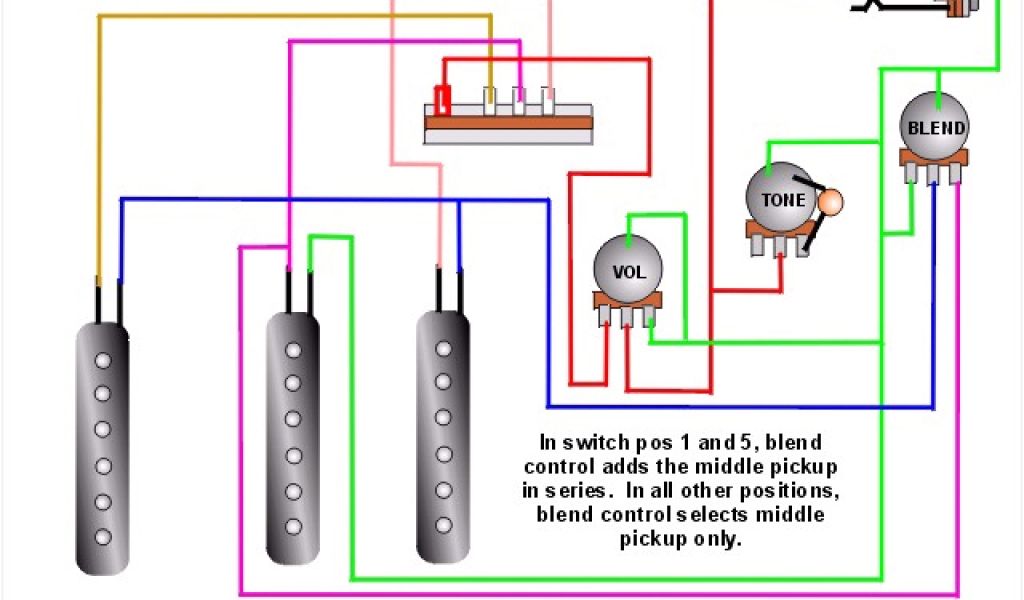 BLEND

TONE

VOL

In switch pos 1 and 5, blend control adds the middle pickup in series. In all other positions, blend control selects middle pickup only.