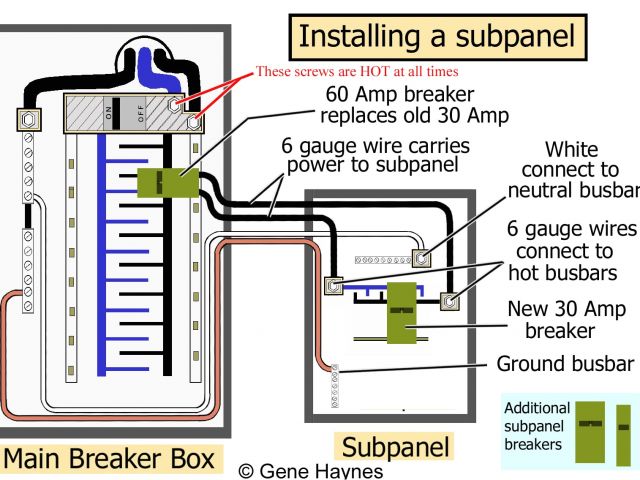 Installing a subpanel

These screws are HOT at all times

ON

OFF

60 Amp breaker replaces old 30 Amp

6 gauge wire carries power to subpanel

White connect to neutral busbar

6 gauge wires connect to hot busbars

New 30 Amp breaker

Ground busbar

Additional subpanel breakers

Main Breaker Box

Subpanel

© Gene Haynes