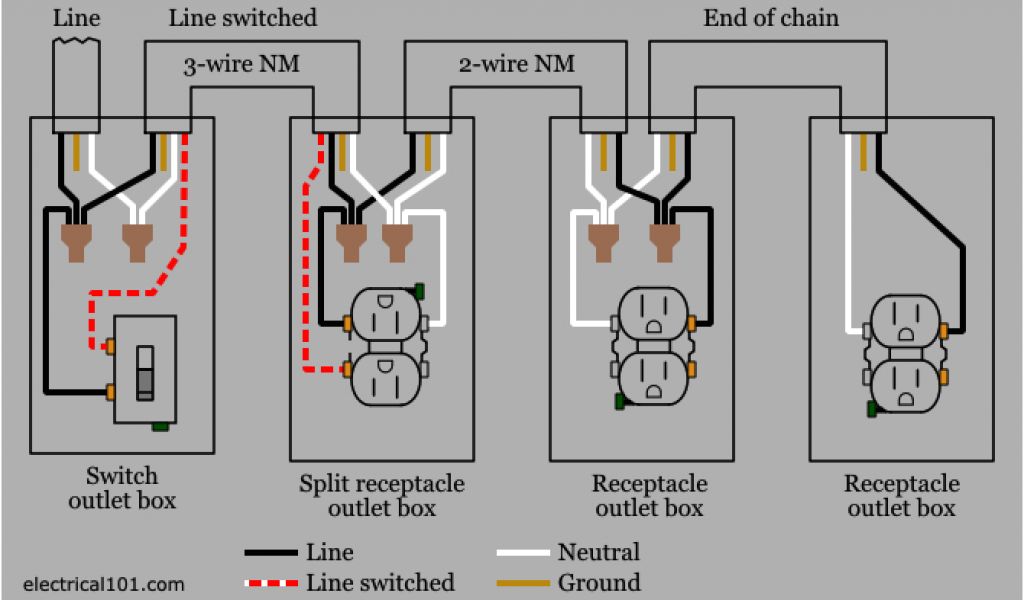 Line
Line switched
End of chain
3-wire NM
2-wire NM

Switch outlet box

Split receptacle outlet box

Receptacle outlet box

Receptacle outlet box

Line
Line switched
Neutral
Ground

electrical101.com