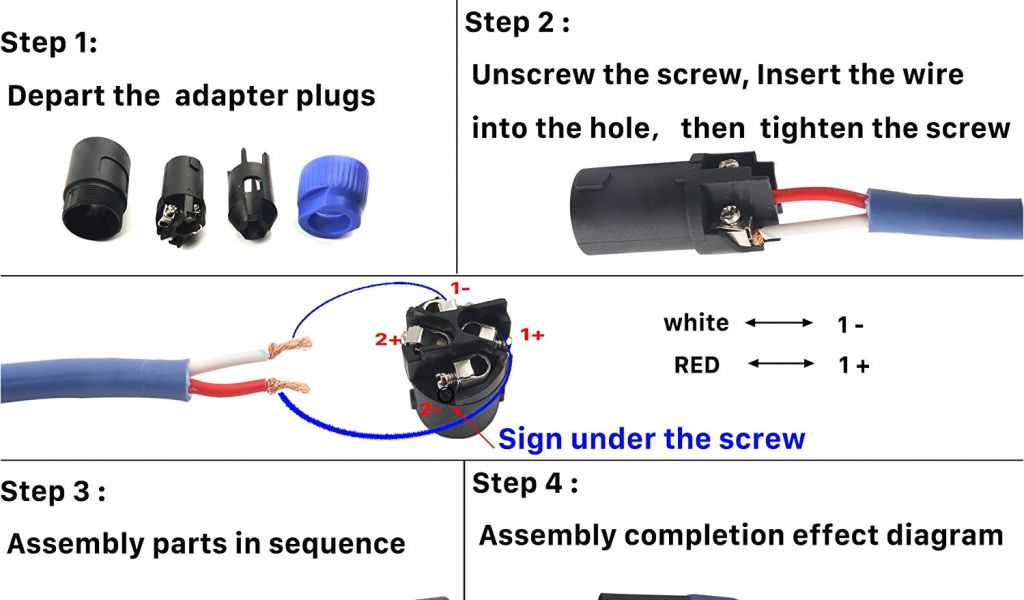 Step 1:

Depart the adapter plugs

Step 2 :

Unscrew the screw, Insert the wire into the hole, then tighten the screw

1-

2+

1+

2-

white ⟷ 1 -

RED ⟷ 1 +

Sign under the screw

Step 3 :

Assembly parts in sequence

Step 4 :

Assembly completion effect diagram