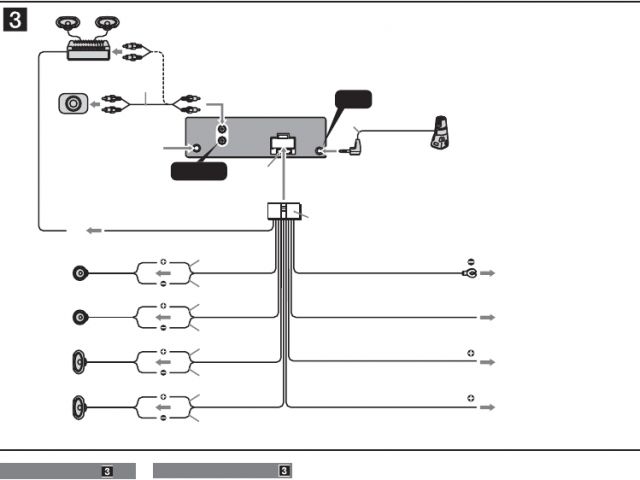 3

3

3