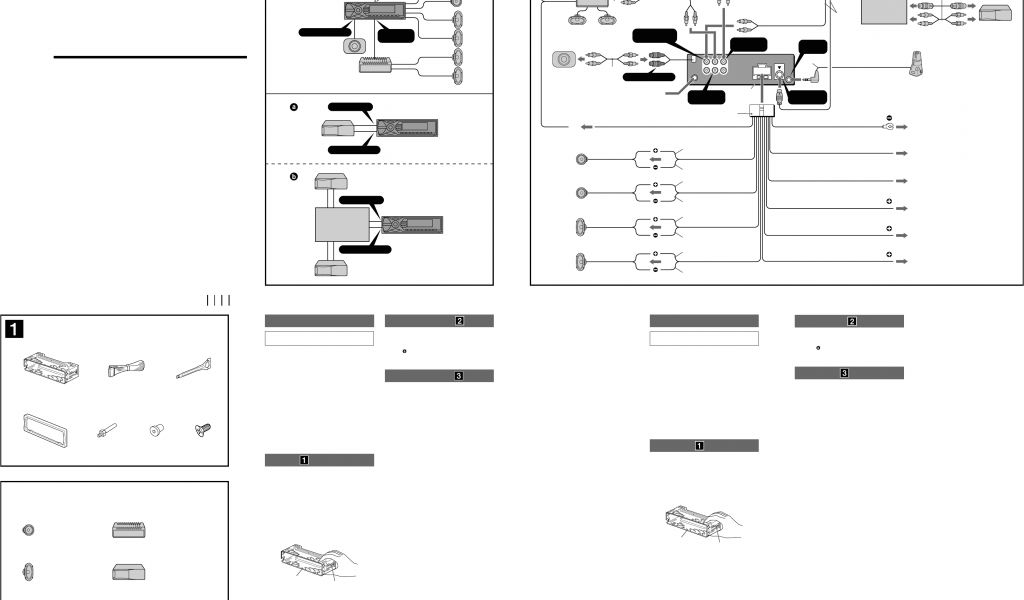 1

a

b

2

3

1

2

3

1