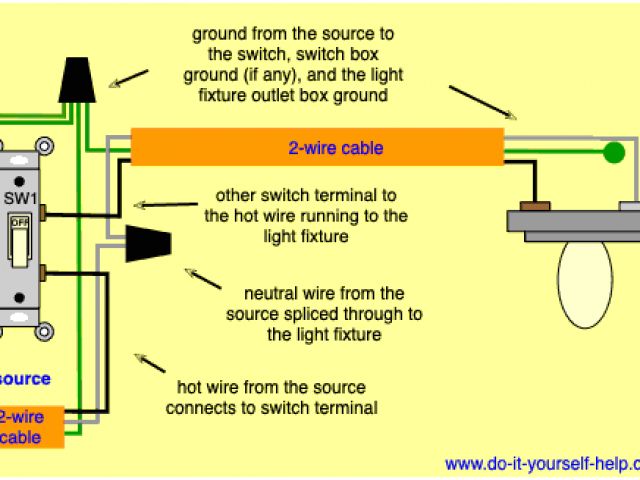 ground from the source to the switch, switch box ground (if any), and the light fixture outlet box ground

2-wire cable

SW1

OFF

other switch terminal to the hot wire running to the light fixture

neutral wire from the source spliced through to the light fixture

source

hot wire from the source connects to switch terminal

2-wire cable

www.do-it-yourself-help.c