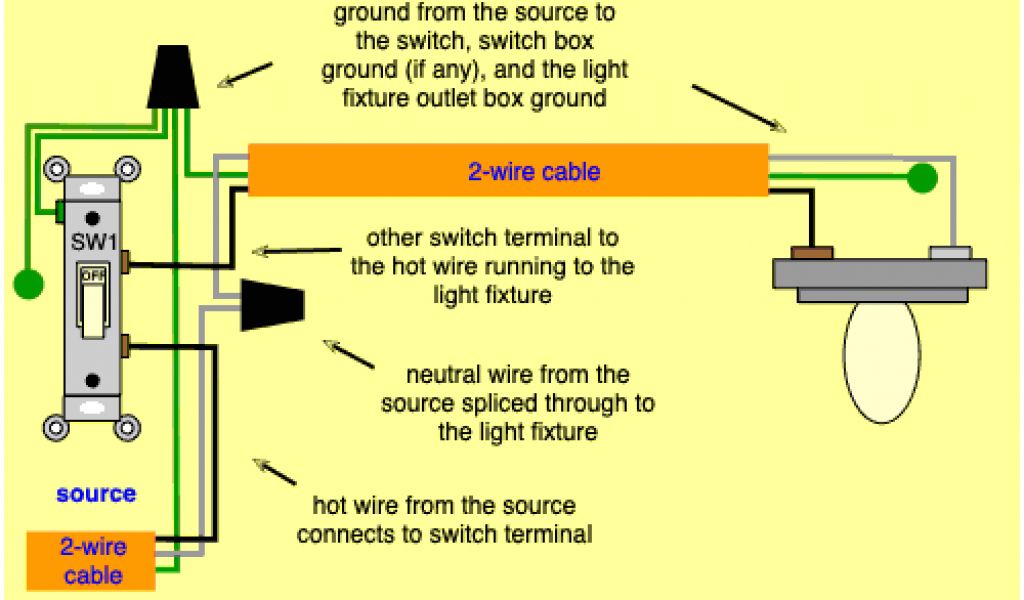 ground from the source to the switch, switch box ground (if any), and the light fixture outlet box ground

2-wire cable

SW1

OFF

other switch terminal to the hot wire running to the light fixture

neutral wire from the source spliced through to the light fixture

source

hot wire from the source connects to switch terminal

2-wire cable