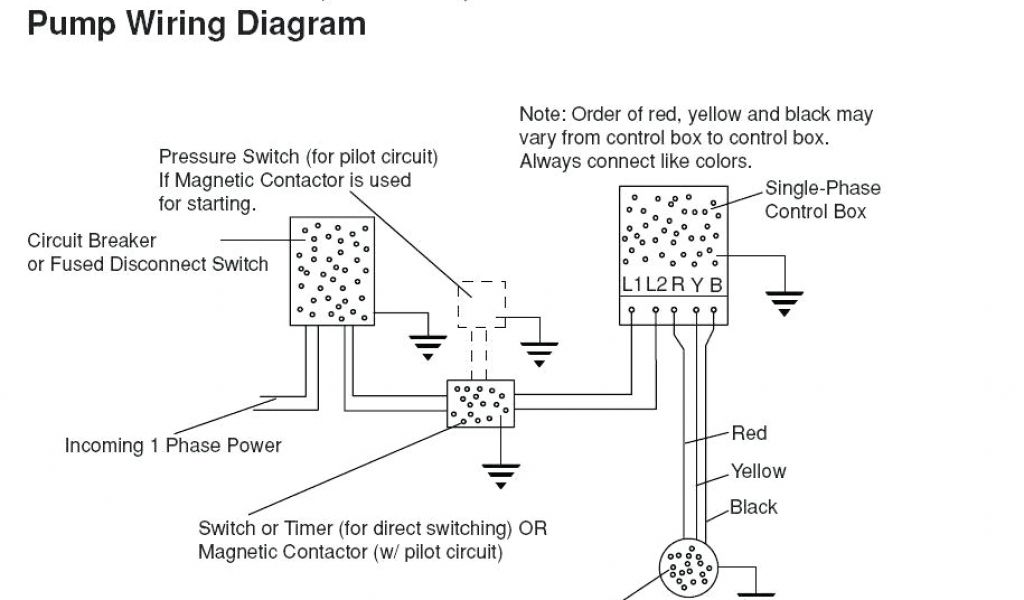 Pump Wiring Diagram

Note: Order of red, yellow and black may vary from control box to control box. Always connect like colors.

Pressure Switch (for pilot circuit) If Magnetic Contactor is used for starting.

Single-Phase Control Box

Circuit Breaker or Fused Disconnect Switch

L1 L2 R Y B

Incoming 1 Phase Power

Red

Yellow

Black

Switch or Timer (for direct switching) OR Magnetic Contactor (w/ pilot circuit)