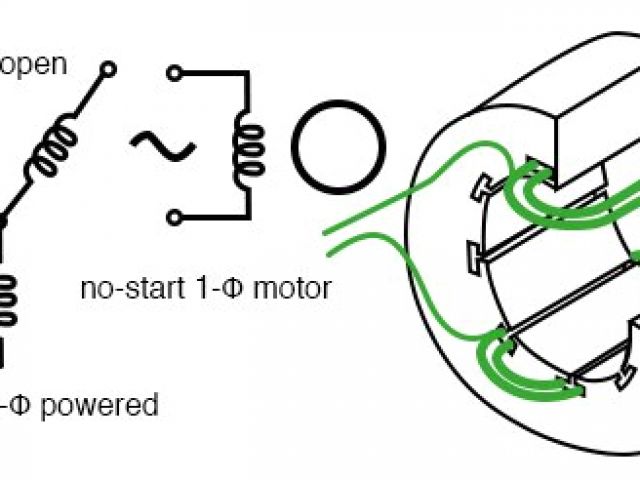 open

no-start 1-Φ motor

-Φ powered