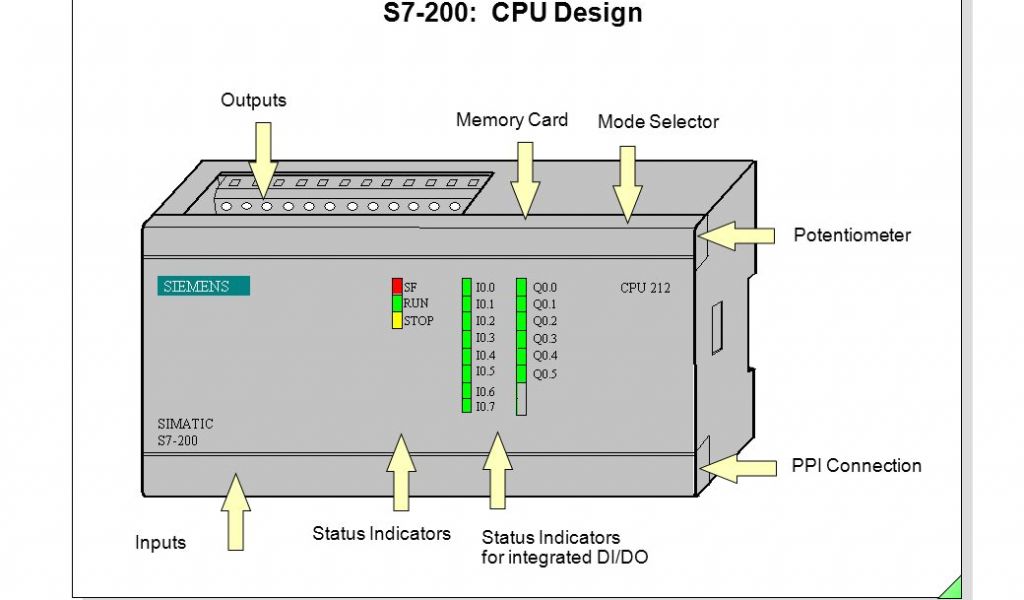 S7-200: CPU Design

Outputs

Memory Card

Mode Selector

Potentiometer

SIEMENS

SF
RUN
STOP

I0.0
I0.1
I0.2
I0.3
I0.4
I0.5
I0.6
I0.7

Q0.0
Q0.1
Q0.2
Q0.3
Q0.4
Q0.5

CPU 212

SIMATIC
S7-200

PPI Connection

Inputs

Status Indicators

Status Indicators
for integrated DI/DO