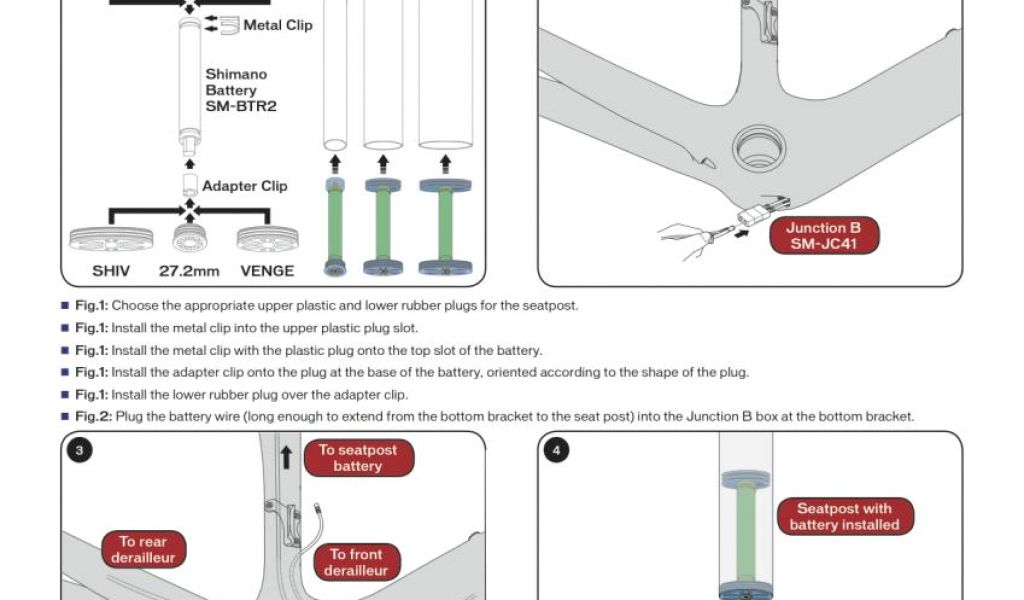 Metal Clip

Shimano Battery SM-BTR2

Adapter Clip

SHIV 27.2mm VENGE

Junction B SM-JC41

■ Fig.1: Choose the appropriate upper plastic and lower rubber plugs for the seatpost.

■ Fig.1: Install the metal clip into the upper plastic plug slot.

■ Fig.1: Install the metal clip with the plastic plug onto the top slot of the battery.

■ Fig.1: Install the adapter clip onto the plug at the base of the battery, oriented according to the shape of the plug.

■ Fig.1: Install the lower rubber plug over the adapter clip.

■ Fig.2: Plug the battery wire (long enough to extend from the bottom bracket to the seat post) into the Junction B box at the bottom bracket.

3

To seatpost battery

To rear derailleur

To front derailleur

4

Seatpost with battery installed