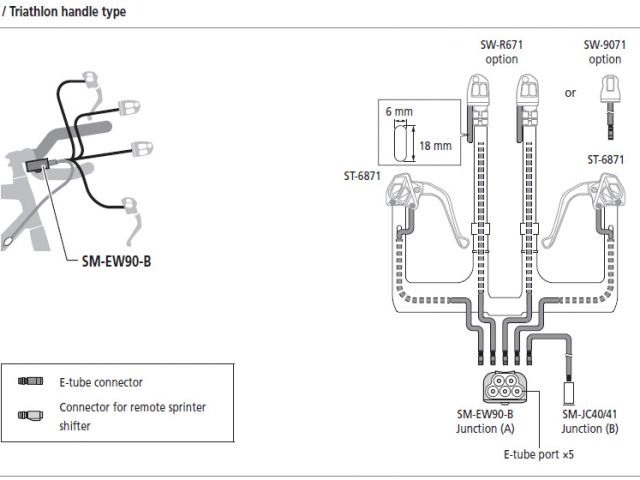 / Triathlon handle type

SM-EW90-B

E-tube connector

Connector for remote sprinter shifter

SW-R671 option

SW-9071 option

or

6 mm

18 mm

ST-6871

ST-6871

SM-EW90-B Junction (A)

SM-JC40/41 Junction (B)

E-tube port ×5