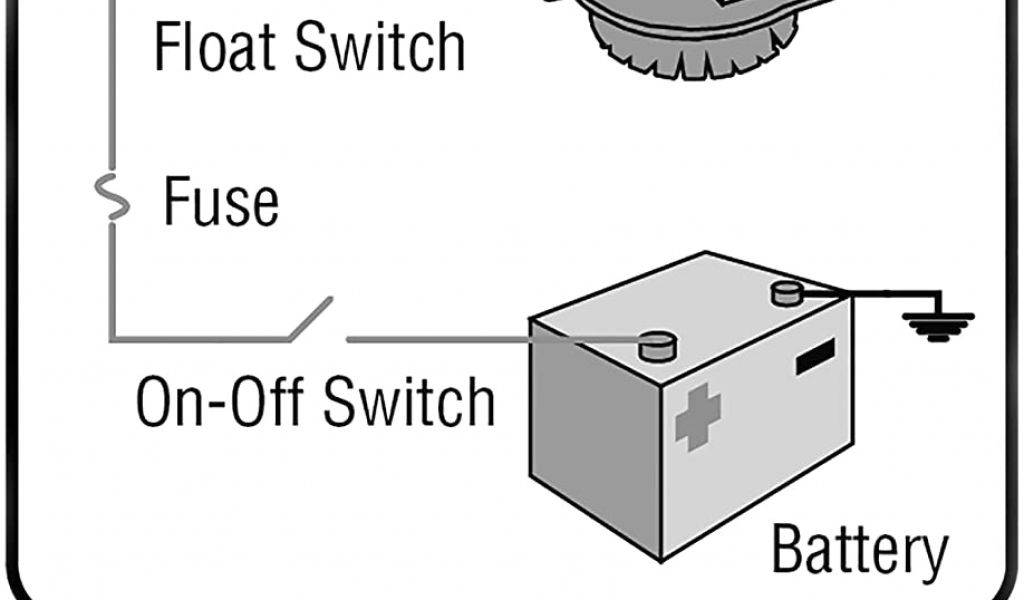 Float Switch

Fuse

On-Off Switch

Battery