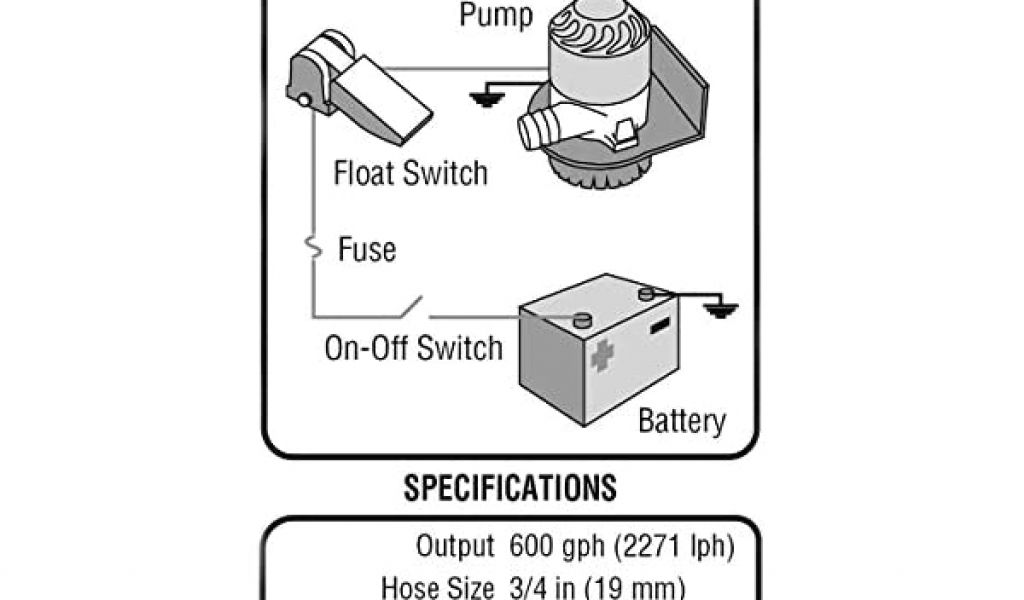 Pump

Float Switch

Fuse

On-Off Switch

Battery

SPECIFICATIONS

Output 600 gph (2271 lph)
Hose Size 3/4 in (19 mm)