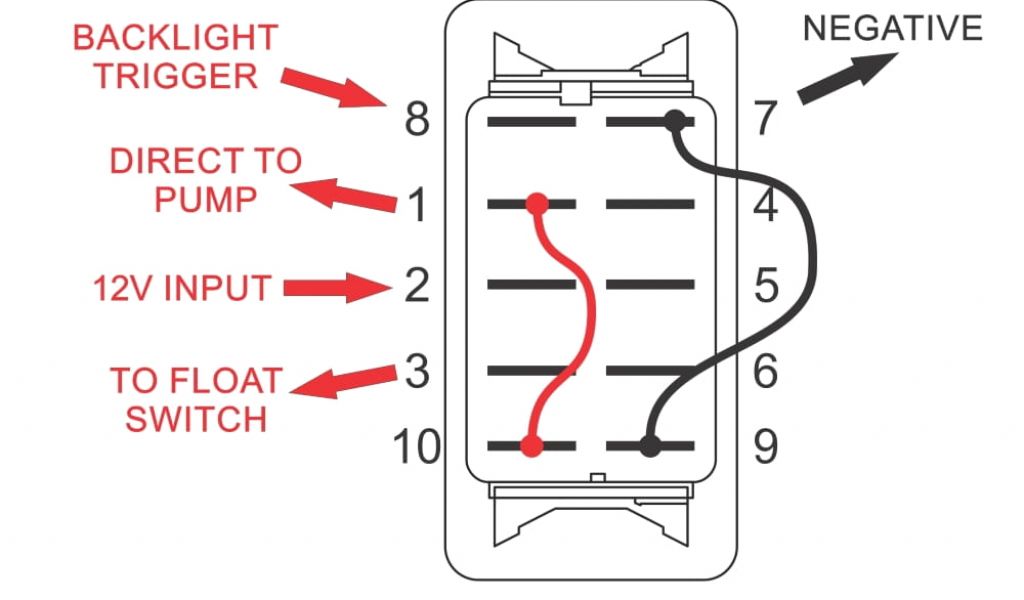 BACKLIGHT TRIGGER

NEGATIVE

8

7

DIRECT TO PUMP

1

4

12V INPUT

2

5

TO FLOAT SWITCH

3

6

10

9