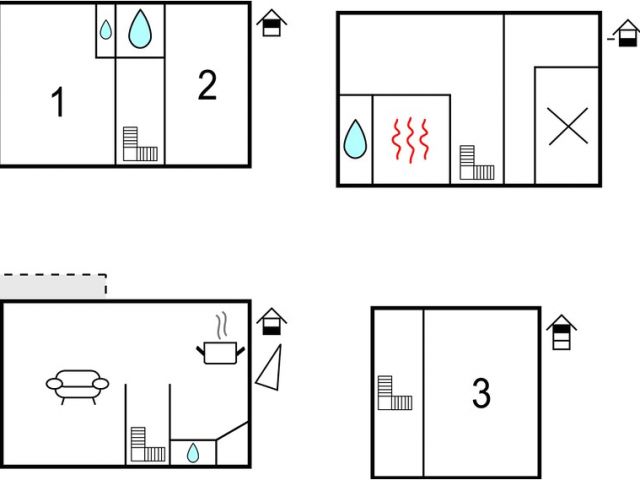 1

2

3