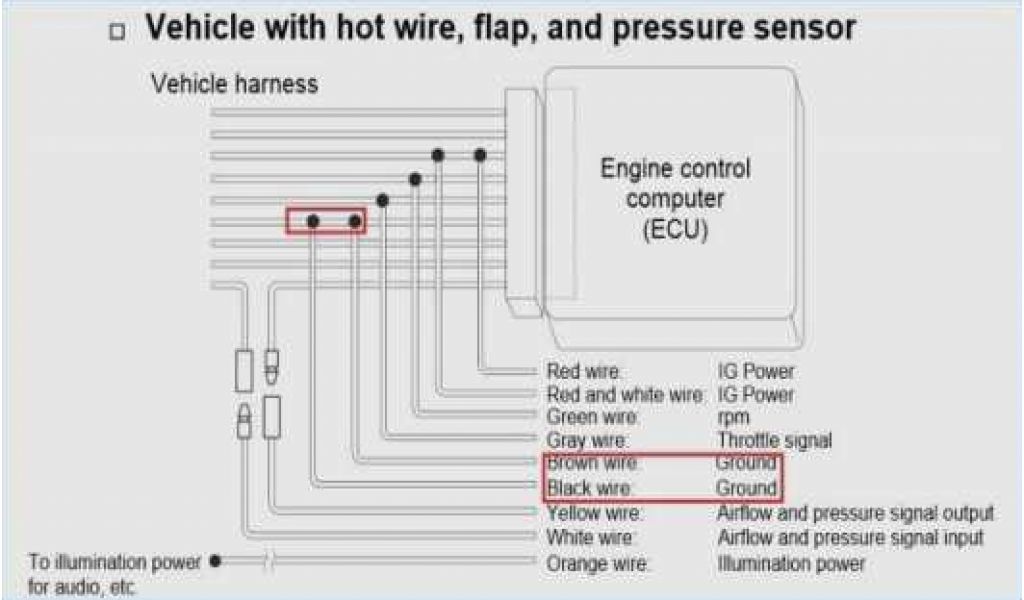 □ Vehicle with hot wire, flap, and pressure sensor

Vehicle harness

Engine control computer (ECU)

Red wire: IG Power
Red and white wire: IG Power
Green wire: rpm
Gray wire: Throttle signal
Brown wire: Ground
Black wire: Ground
Yellow wire: Airflow and pressure signal output
White wire: Airflow and pressure signal input
Orange wire: Illumination power

To illumination power for audio, etc.