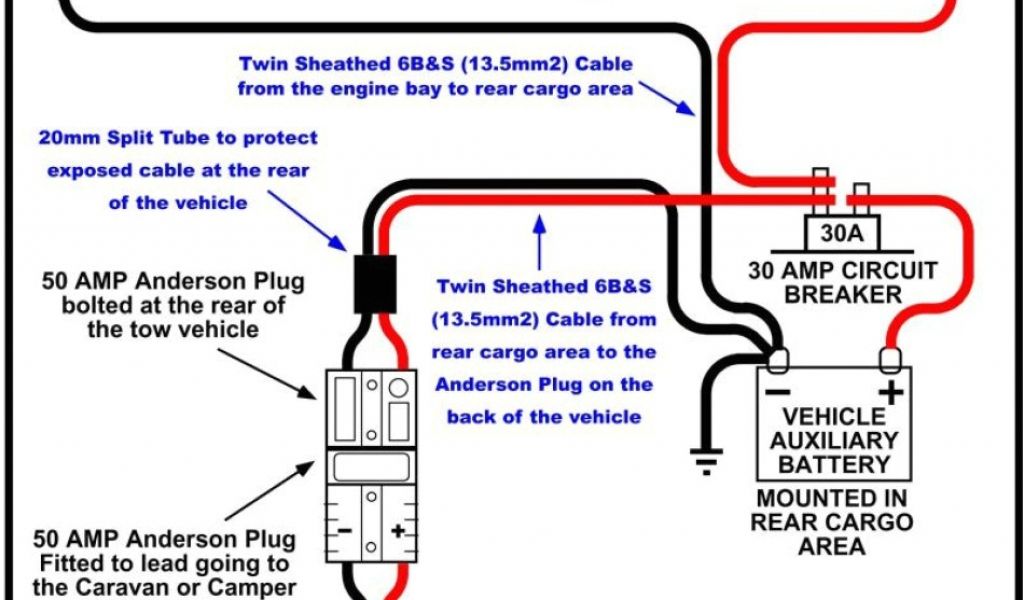 Twin Sheathed 6B&S (13.5mm2) Cable from the engine bay to rear cargo area

20mm Split Tube to protect exposed cable at the rear of the vehicle

50 AMP Anderson Plug bolted at the rear of the tow vehicle

Twin Sheathed 6B&S (13.5mm2) Cable from rear cargo area to the Anderson Plug on the back of the vehicle

30A

30 AMP CIRCUIT BREAKER

−

+

VEHICLE AUXILIARY BATTERY

MOUNTED IN REAR CARGO AREA

−

+

50 AMP Anderson Plug Fitted to lead going to the Caravan or Camper