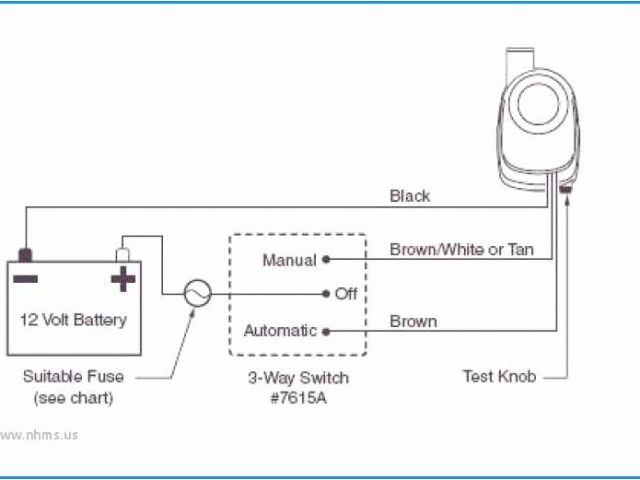 Black

Brown/White or Tan

Manual

Off

Automatic

Brown

12 Volt Battery

Suitable Fuse (see chart)

3-Way Switch #7615A

Test Knob

ww.nhms.us