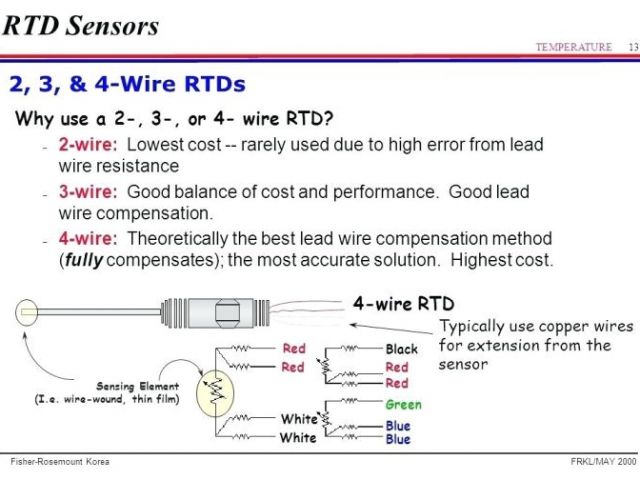 RTD Sensors

TEMPERATURE 13

2, 3, & 4-Wire RTDs

Why use a 2-, 3-, or 4- wire RTD?

- 2-wire: Lowest cost -- rarely used due to high error from lead wire resistance

- 3-wire: Good balance of cost and performance. Good lead wire compensation.

- 4-wire: Theoretically the best lead wire compensation method (fully compensates); the most accurate solution. Highest cost.

4-wire RTD

Typically use copper wires for extension from the sensor

Sensing Element (I.e. wire-wound, thin film)

Red
Red
White
White

Black
Red
Red
Green
Blue
Blue

Fisher-Rosemount Korea

FRKL/MAY 2000