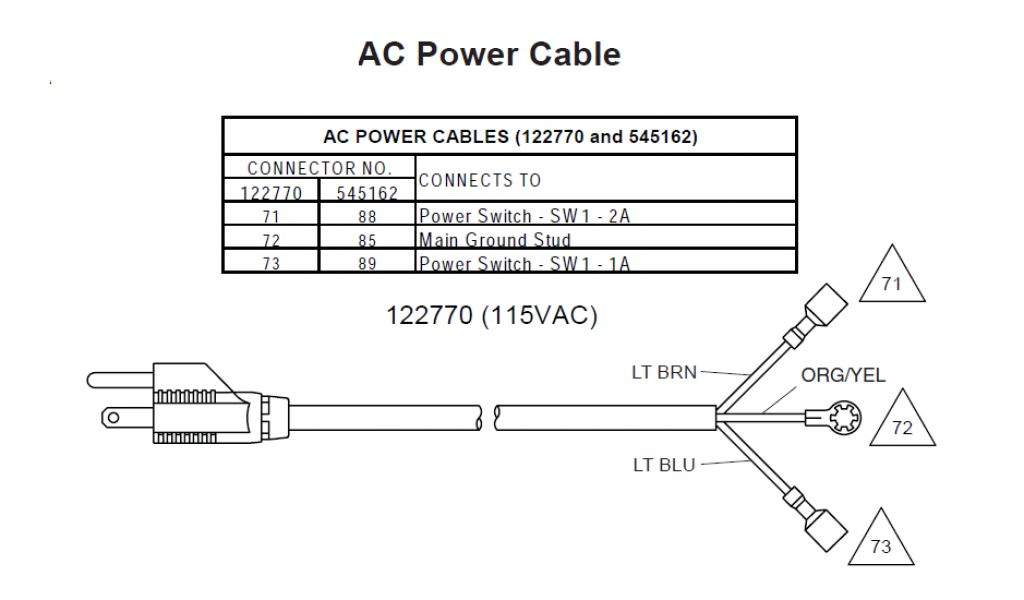 AC Power Cable

| AC POWER CABLES (122770 and 545162) | | |
|---|---|---|
| CONNECTOR NO. | | CONNECTS TO |
| 122770 | 545162 | |
| 71 | 88 | Power Switch - SW1 - 2A |
| 72 | 85 | Main Ground Stud |
| 73 | 89 | Power Switch - SW1 - 1A |

122770 (115VAC)

71

LT BRN

ORG/YEL

72

LT BLU

73