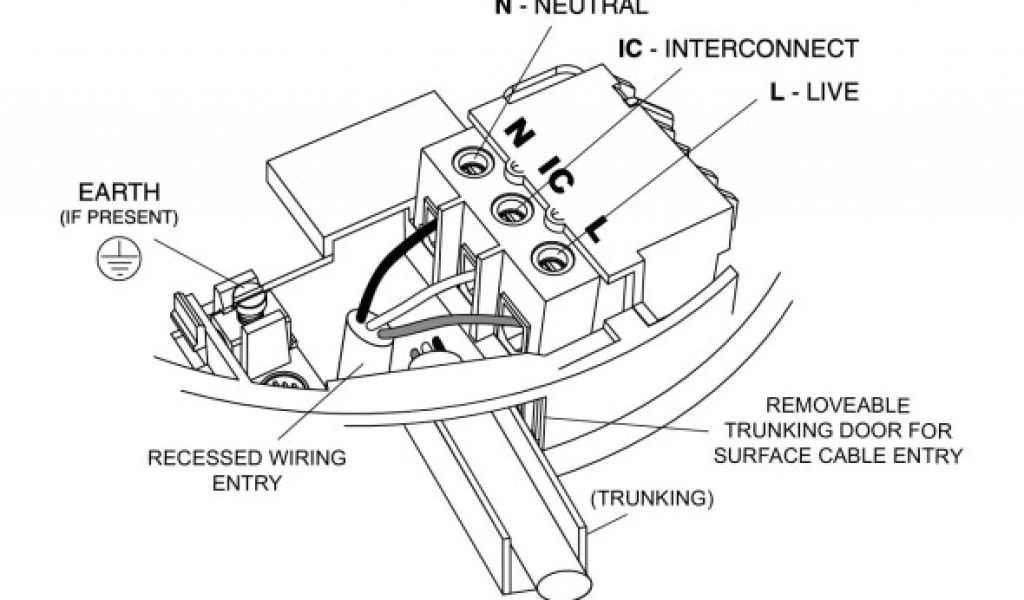 N - NEUTRAL

IC - INTERCONNECT

L - LIVE

N IC L

EARTH
(IF PRESENT)

RECESSED WIRING
ENTRY

REMOVEABLE
TRUNKING DOOR FOR
SURFACE CABLE ENTRY

(TRUNKING)