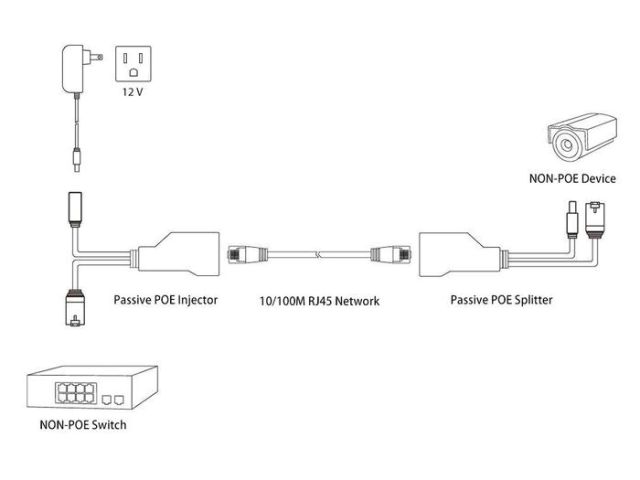 12 V

NON-POE Device

Passive POE Injector

10/100M RJ45 Network

Passive POE Splitter

NON-POE Switch