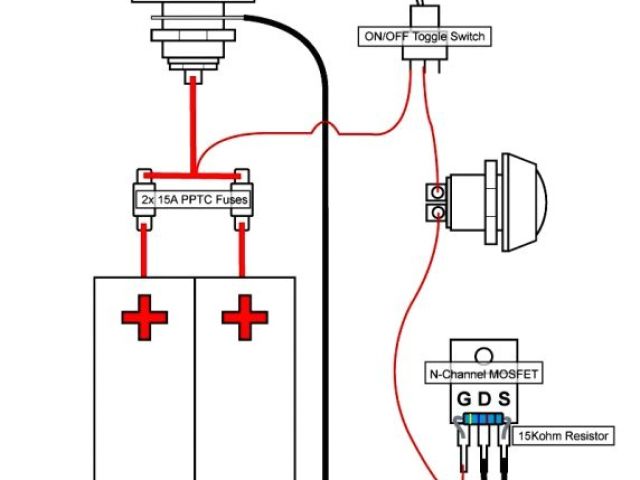 ON/OFF Toggle Switch

2x 15A PPTC Fuses

N-Channel MOSFET

G D S

15Kohm Resistor