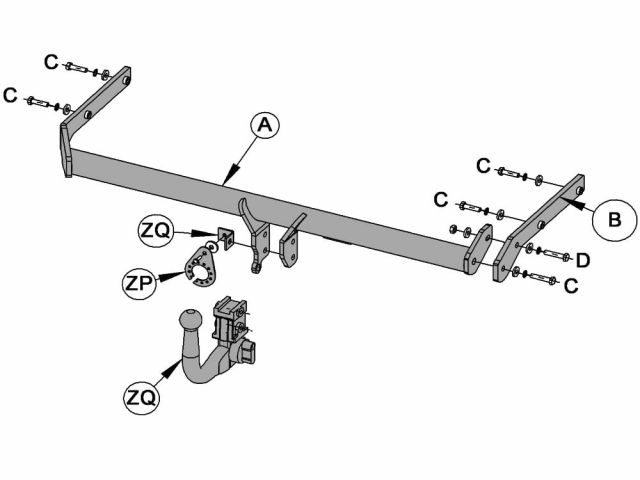 C
C
A
C
C
B
ZQ
D
ZP
C
ZQ