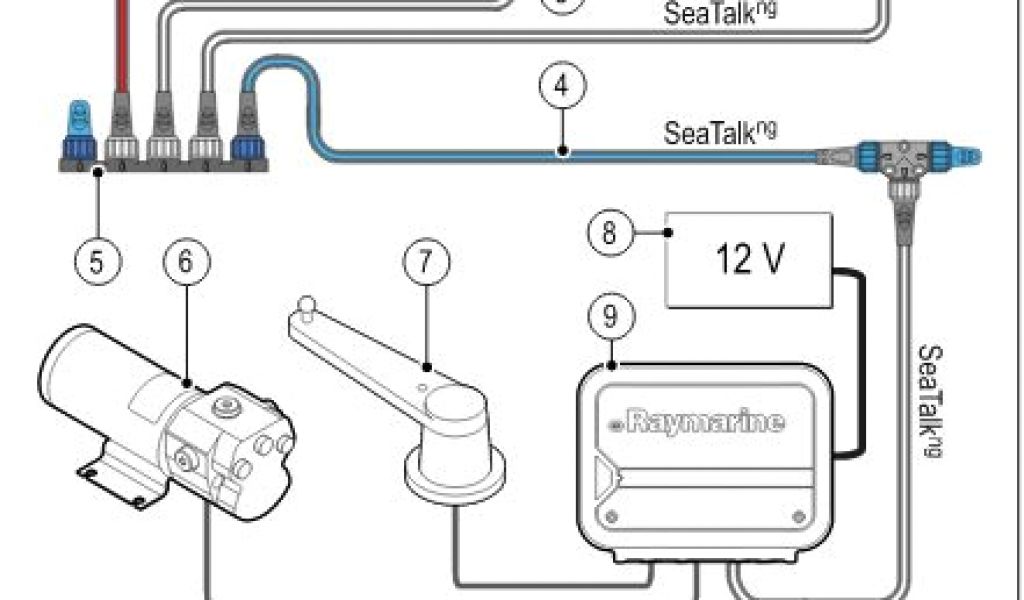 SeaTalk$^{ng}$

4

SeaTalk$^{ng}$

5

6

7

8

12 V

9

Raymarine

SeaTalk$^{ng}$