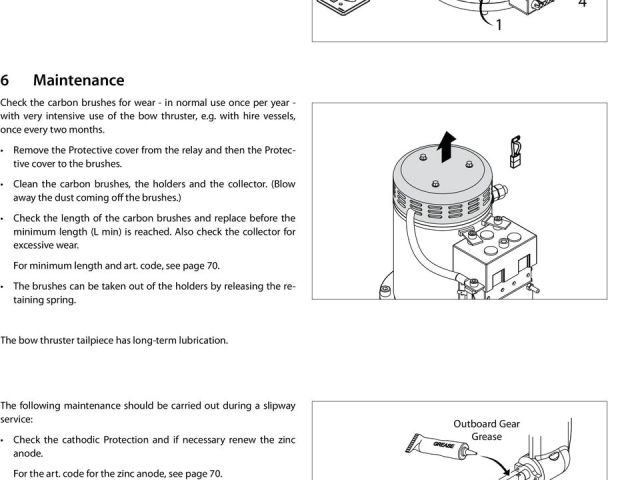 4

1

6 Maintenance

Check the carbon brushes for wear - in normal use once per year - with very intensive use of the bow thruster, e.g. with hire vessels, once every two months.

• Remove the Protective cover from the relay and then the Protective cover to the brushes.

• Clean the carbon brushes, the holders and the collector. (Blow away the dust coming off the brushes.)

• Check the length of the carbon brushes and replace before the minimum length (L min) is reached. Also check the collector for excessive wear.

For minimum length and art. code, see page 70.

• The brushes can be taken out of the holders by releasing the retaining spring.

The bow thruster tailpiece has long-term lubrication.

The following maintenance should be carried out during a slipway service:

• Check the cathodic Protection and if necessary renew the zinc anode.

For the art. code for the zinc anode, see page 70.

Outboard Gear Grease

GREASE