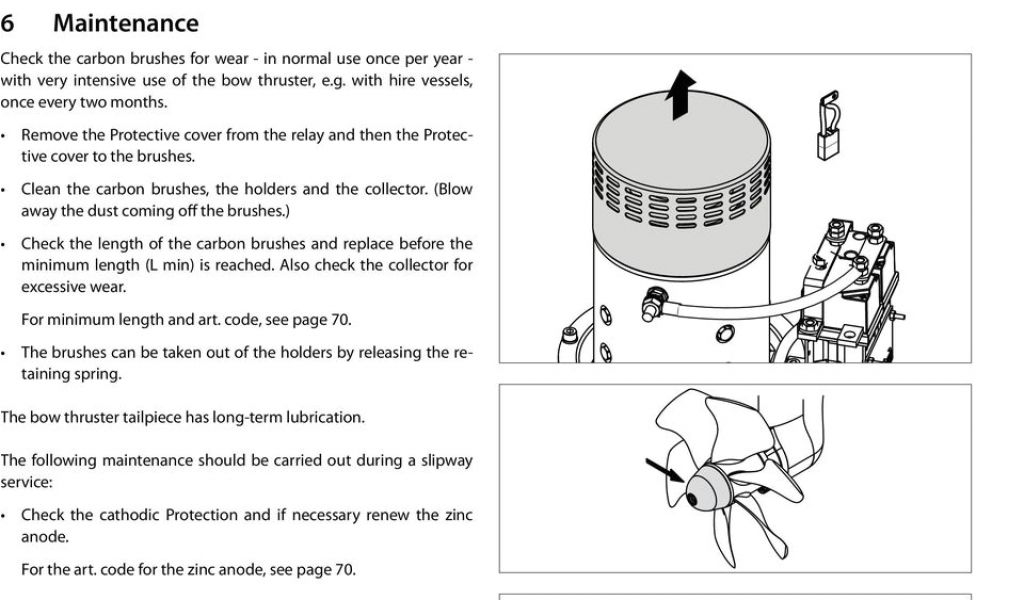 6 Maintenance

Check the carbon brushes for wear - in normal use once per year - with very intensive use of the bow thruster, e.g. with hire vessels, once every two months.

• Remove the Protective cover from the relay and then the Protective cover to the brushes.

• Clean the carbon brushes, the holders and the collector. (Blow away the dust coming off the brushes.)

• Check the length of the carbon brushes and replace before the minimum length (L min) is reached. Also check the collector for excessive wear.

For minimum length and art. code, see page 70.

• The brushes can be taken out of the holders by releasing the retaining spring.

The bow thruster tailpiece has long-term lubrication.

The following maintenance should be carried out during a slipway service:

• Check the cathodic Protection and if necessary renew the zinc anode.

For the art. code for the zinc anode, see page 70.