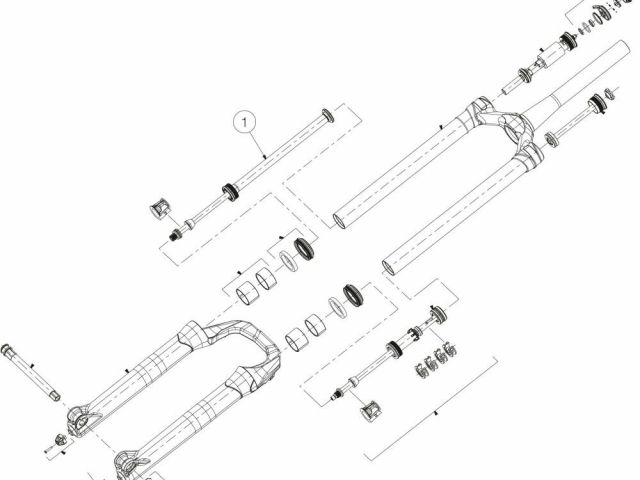 1