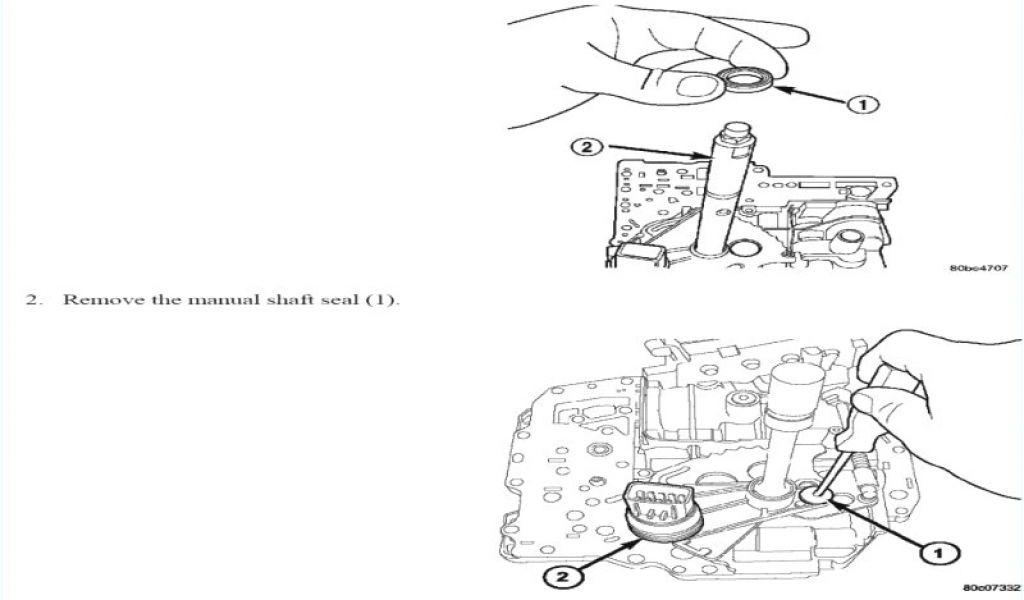 1

2

80bc4707

2. Remove the manual shaft seal (1).

1

2

80c07332