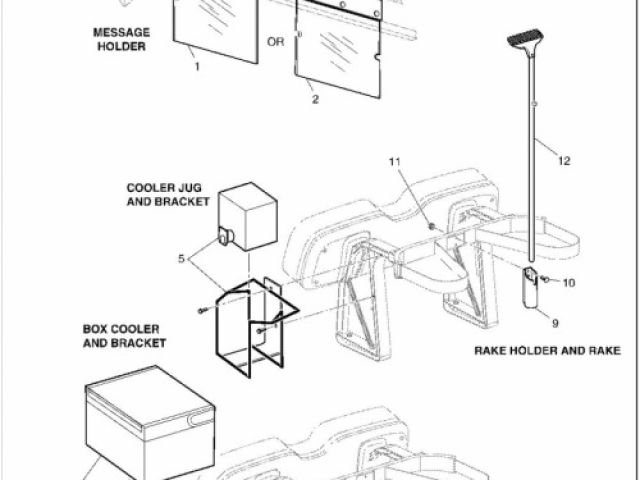 MESSAGE HOLDER

1

OR

2

12

11

COOLER JUG AND BRACKET

5

10

9

BOX COOLER AND BRACKET

RAKE HOLDER AND RAKE