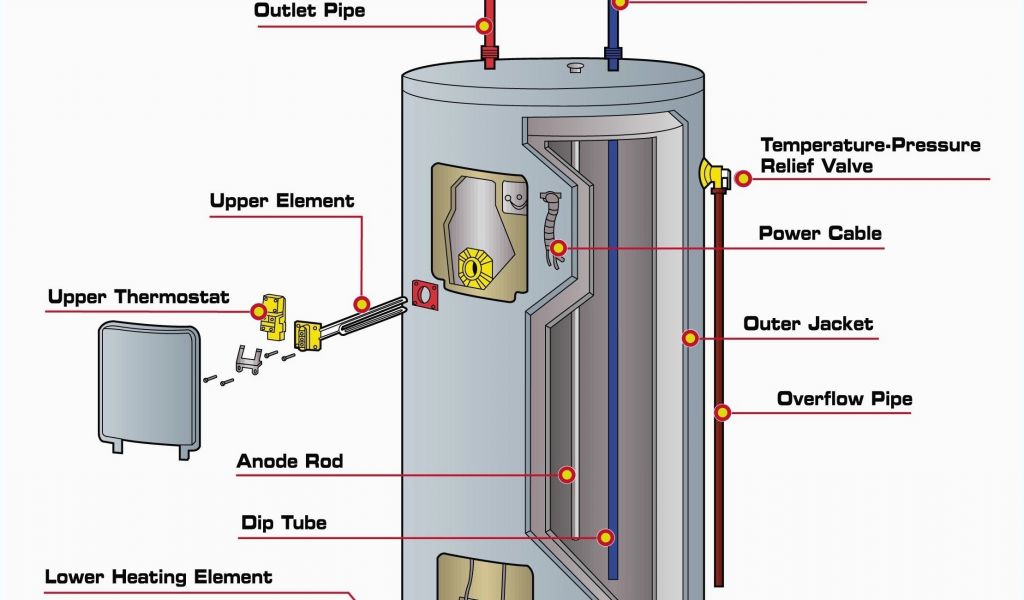 Outlet Pipe

Temperature-Pressure Relief Valve

Upper Element

Power Cable

Upper Thermostat

Outer Jacket

Overflow Pipe

Anode Rod

Dip Tube

Lower Heating Element