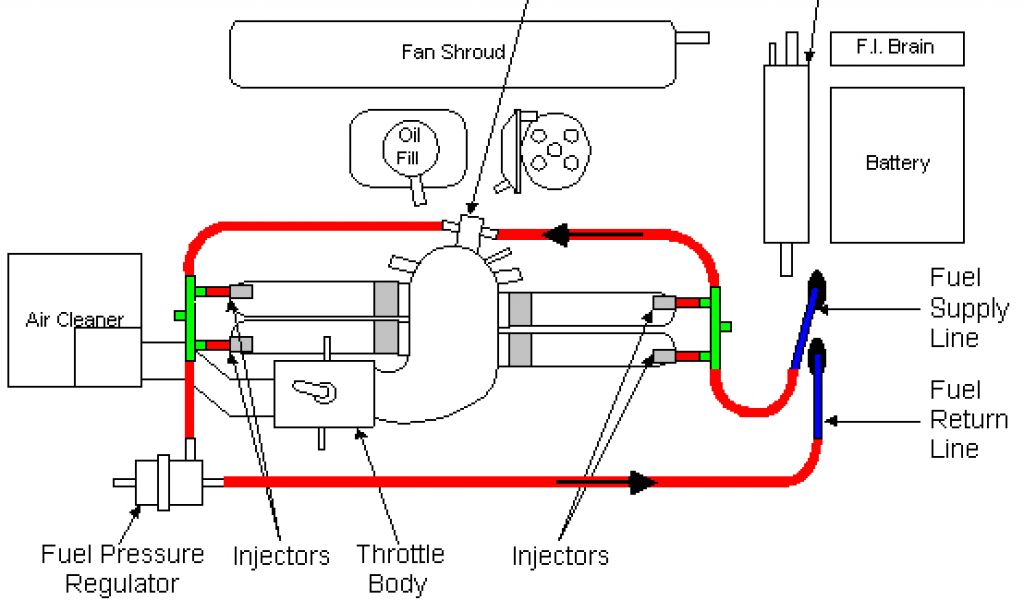 Fan Shroud

F.I. Brain

Oil Fill

Battery

Air Cleaner

Fuel Supply Line

Fuel Return Line

Fuel Pressure Regulator

Injectors

Throttle Body

Injectors