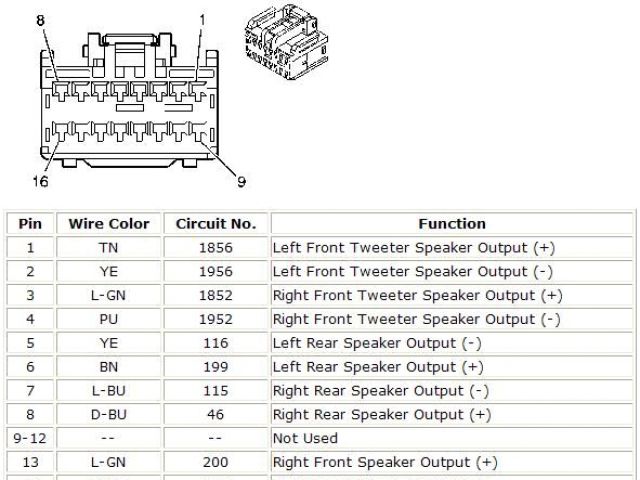 8
1
16
9

| Pin | Wire Color | Circuit No. | Function |
|---|---|---|---|
| 1 | TN | 1856 | Left Front Tweeter Speaker Output (+) |
| 2 | YE | 1956 | Left Front Tweeter Speaker Output (-) |
| 3 | L-GN | 1852 | Right Front Tweeter Speaker Output (+) |
| 4 | PU | 1952 | Right Front Tweeter Speaker Output (-) |
| 5 | YE | 116 | Left Rear Speaker Output (-) |
| 6 | BN | 199 | Left Rear Speaker Output (+) |
| 7 | L-BU | 115 | Right Rear Speaker Output (-) |
| 8 | D-BU | 46 | Right Rear Speaker Output (+) |
| 9-12 | -- | -- | Not Used |
| 13 | L-GN | 200 | Right Front Speaker Output (+) |