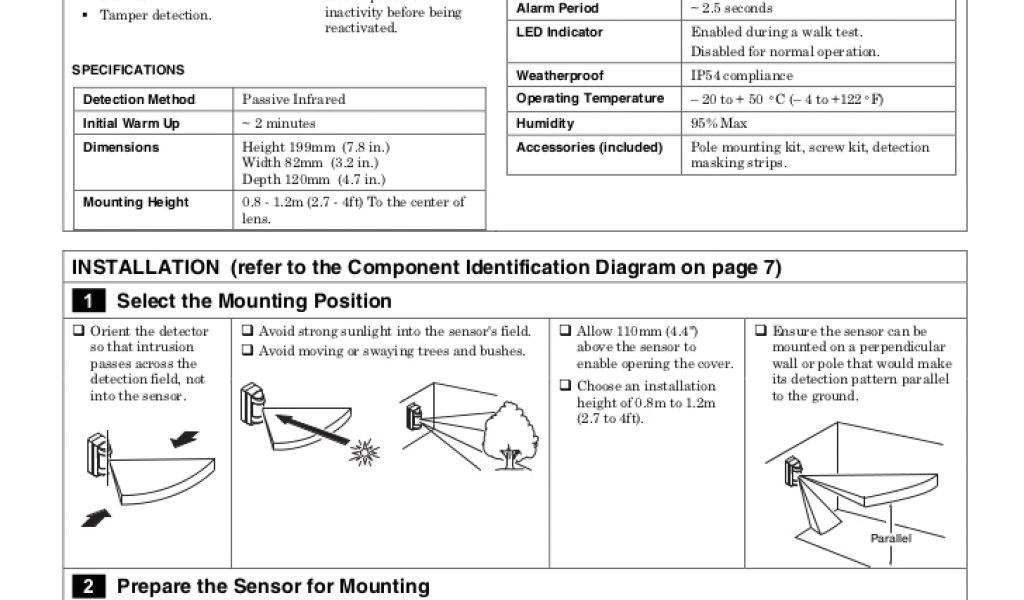 ▪ Tamper detection.

inactivity before being reactivated.

SPECIFICATIONS

| Detection Method | Passive Infrared |
|---|---|
| Initial Warm Up | ~ 2 minutes |
| Dimensions | Height 199mm (7.8 in.) Width 82mm (3.2 in.) Depth 120mm (4.7 in.) |
| Mounting Height | 0.8 - 1.2m (2.7 - 4ft) To the center of lens. |

| Alarm Period | ~ 2.5 seconds |
|---|---|
| LED Indicator | Enabled during a walk test. Disabled for normal operation. |
| Weatherproof | IP54 compliance |
| Operating Temperature | – 20 to + 50 °C (– 4 to +122 °F) |
| Humidity | 95% Max |
| Accessories (included) | Pole mounting kit, screw kit, detection masking strips. |

INSTALLATION (refer to the Component Identification Diagram on page 7)

1 Select the Mounting Position

❑ Orient the detector so that intrusion passes across the detection field, not into the sensor.

❑ Avoid strong sunlight into the sensor's field.
❑ Avoid moving or swaying trees and bushes.

❑ Allow 110mm (4.4") above the sensor to enable opening the cover.
❑ Choose an installation height of 0.8m to 1.2m (2.7 to 4ft).

❑ Ensure the sensor can be mounted on a perpendicular wall or pole that would make its detection pattern parallel to the ground.

Parallel

2 Prepare the Sensor for Mounting