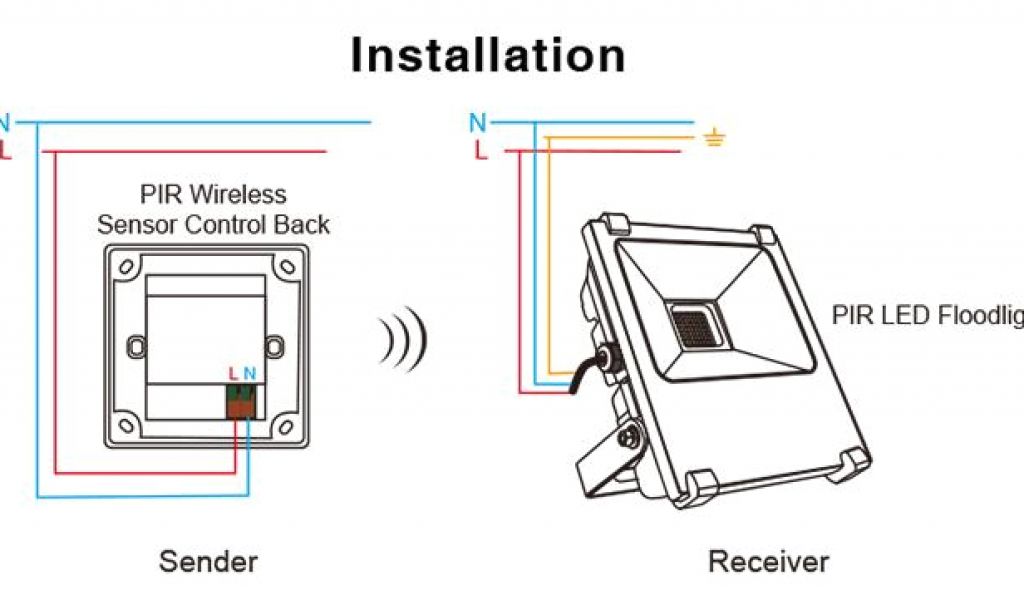 Installation

N
L

PIR Wireless
Sensor Control Back

L N

Sender

N
L

PIR LED Floodlig

Receiver