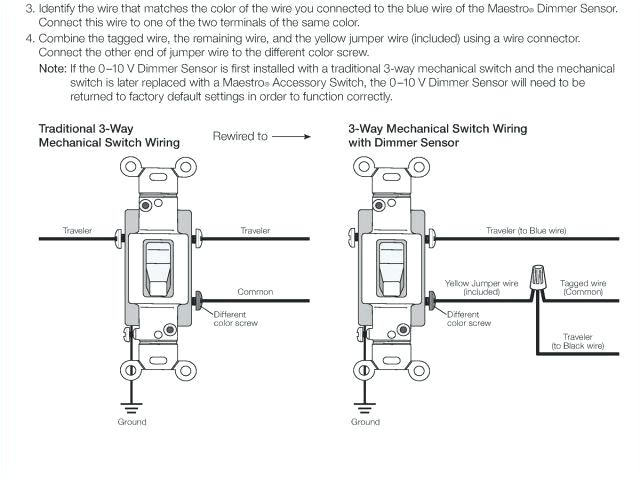 3. Identify the wire that matches the color of the wire you connected to the blue wire of the Maestro® Dimmer Sensor. Connect this wire to one of the two terminals of the same color.

4. Combine the tagged wire, the remaining wire, and the yellow jumper wire (included) using a wire connector. Connect the other end of jumper wire to the different color screw.

Note: If the 0–10 V Dimmer Sensor is first installed with a traditional 3-way mechanical switch and the mechanical switch is later replaced with a Maestro® Accessory Switch, the 0–10 V Dimmer Sensor will need to be returned to factory default settings in order to function correctly.

Traditional 3-Way Mechanical Switch Wiring

Rewired to

3-Way Mechanical Switch Wiring with Dimmer Sensor

Traveler

Traveler

Common

Different color screw

Ground

Traveler (to Blue wire)

Yellow Jumper wire (included)

Tagged wire (Common)

Different color screw

Traveler (to Black wire)

Ground