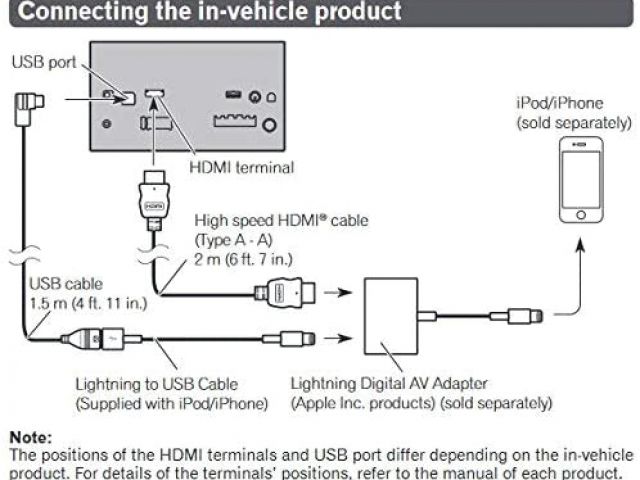 Connecting the in-vehicle product

USB port

HDMI terminal

iPod/iPhone
(sold separately)

High speed HDMI® cable
(Type A - A)
2 m (6 ft. 7 in.)

USB cable
1.5 m (4 ft. 11 in.)

Lightning to USB Cable
(Supplied with iPod/iPhone)

Lightning Digital AV Adapter
(Apple Inc. products) (sold separately)

Note:
The positions of the HDMI terminals and USB port differ depending on the in-vehicle product. For details of the terminals' positions, refer to the manual of each product.