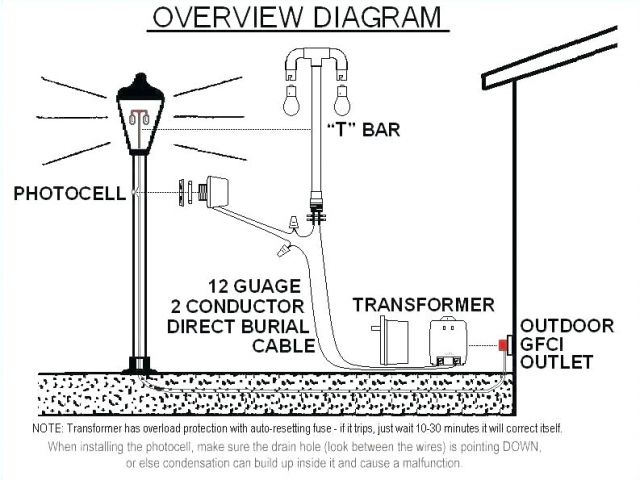 OVERVIEW DIAGRAM

"T" BAR

PHOTOCELL

12 GUAGE
2 CONDUCTOR
DIRECT BURIAL
CABLE

TRANSFORMER

OUTDOOR
GFCI
OUTLET

NOTE: Transformer has overload protection with auto-resetting fuse - if it trips, just wait 10-30 minutes it will correct itself.
When installing the photocell, make sure the drain hole (look between the wires) is pointing DOWN, or else condensation can build up inside it and cause a malfunction.