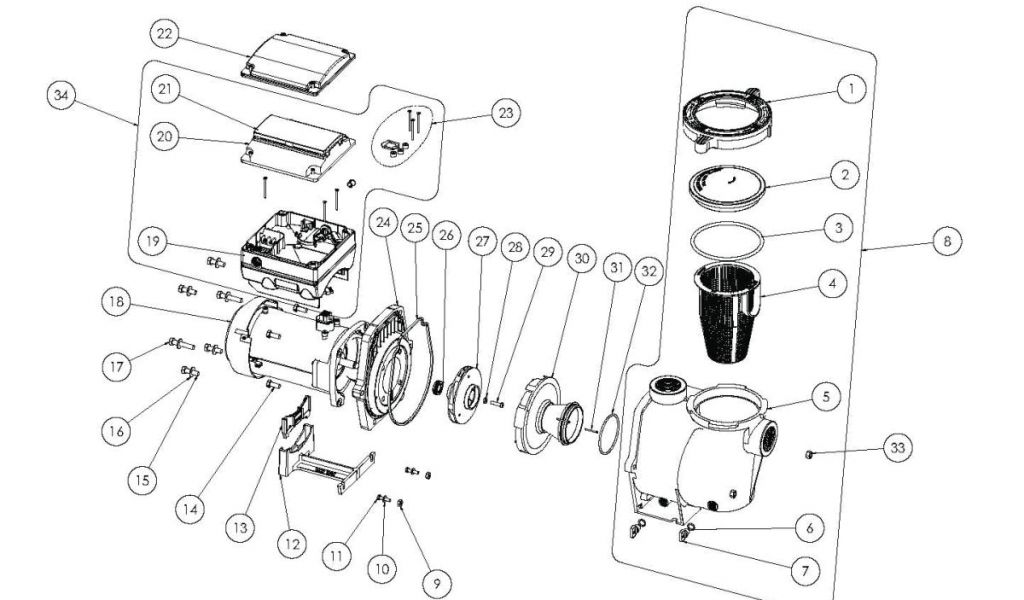 22
34
21
20
23
19
24
25
26
27
28
29
30
31
32
18
17
16
15
14
13
12
11
10
9
1
2
3
8
4
5
33
6
7