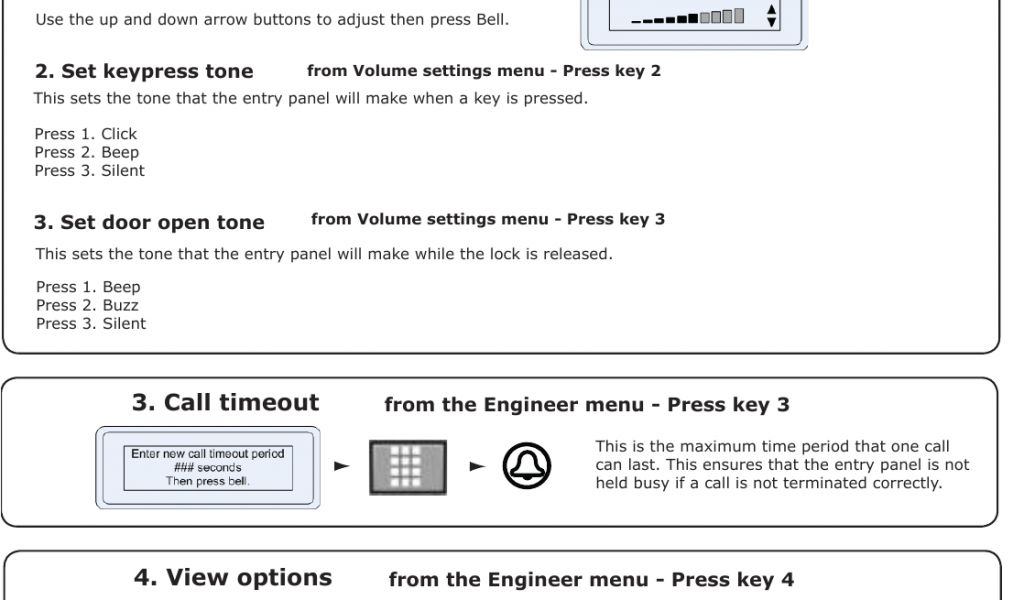 Use the up and down arrow buttons to adjust then press Bell.

2. Set keypress tone from Volume settings menu - Press key 2

This sets the tone that the entry panel will make when a key is pressed.

Press 1. Click
Press 2. Beep
Press 3. Silent

3. Set door open tone from Volume settings menu - Press key 3

This sets the tone that the entry panel will make while the lock is released.

Press 1. Beep
Press 2. Buzz
Press 3. Silent

3. Call timeout from the Engineer menu - Press key 3

Enter new call timeout period
### seconds
Then press bell.

This is the maximum time period that one call can last. This ensures that the entry panel is not held busy if a call is not terminated correctly.

4. View options from the Engineer menu - Press key 4