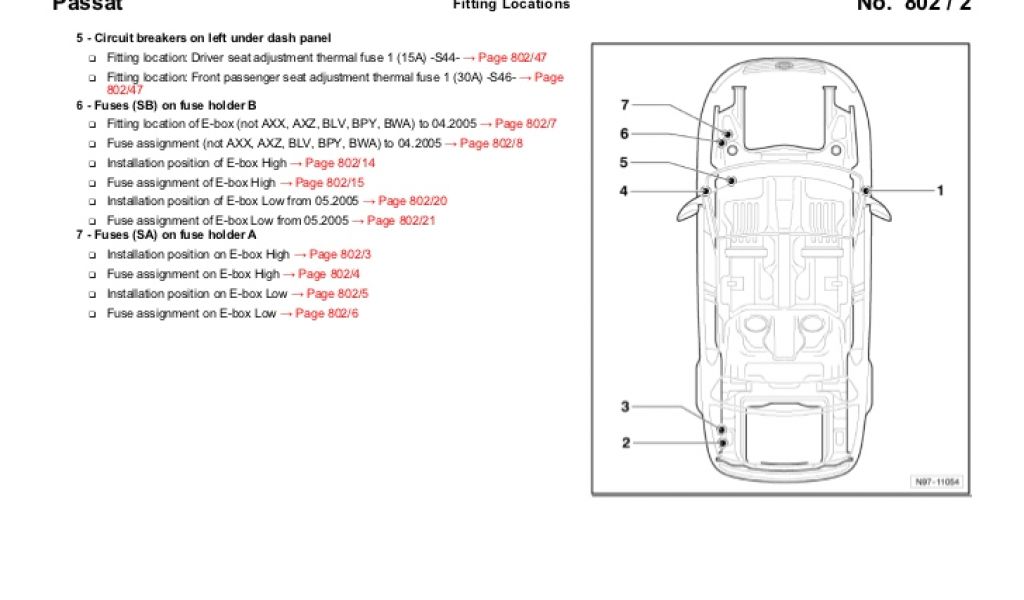 Passat

Fitting Locations

No. 802 / 2

5 - Circuit breakers on left under dash panel

❑ Fitting location: Driver seat adjustment thermal fuse 1 (15A) -S44- → Page 802/47

❑ Fitting location: Front passenger seat adjustment thermal fuse 1 (30A) -S46- → Page 802/47

6 - Fuses (SB) on fuse holder B

❑ Fitting location of E-box (not AXX, AXZ, BLV, BPY, BWA) to 04.2005 → Page 802/7

❑ Fuse assignment (not AXX, AXZ, BLV, BPY, BWA) to 04.2005 → Page 802/8

❑ Installation position of E-box High → Page 802/14

❑ Fuse assignment of E-box High → Page 802/15

❑ Installation position of E-box Low from 05.2005 → Page 802/20

❑ Fuse assignment of E-box Low from 05.2005 → Page 802/21

7 - Fuses (SA) on fuse holder A

❑ Installation position on E-box High → Page 802/3

❑ Fuse assignment on E-box High → Page 802/4

❑ Installation position on E-box Low → Page 802/5

❑ Fuse assignment on E-box Low → Page 802/6

7
6
5
4
1
3
2
N97-11054